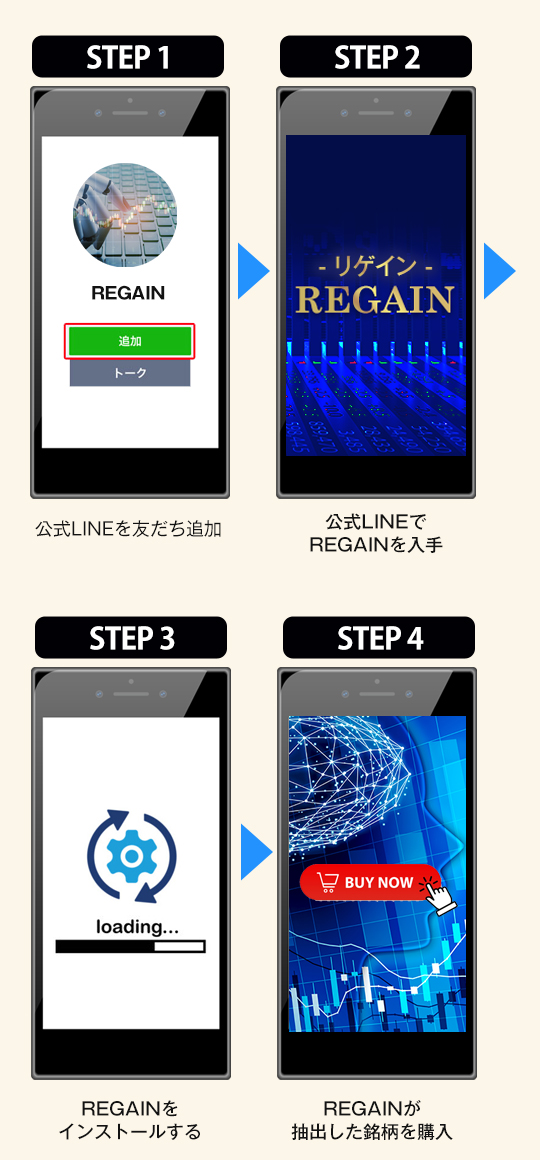 STEP 1

REGAIN

追加

トーク

公式LINEを友だち追加

STEP 2

- リゲイン -
REGAIN

公式LINEで
REGAINを入手

STEP 3

loading...

REGAINを
インストールする

STEP 4

BUY NOW

REGAINが
抽出した銘柄を購入